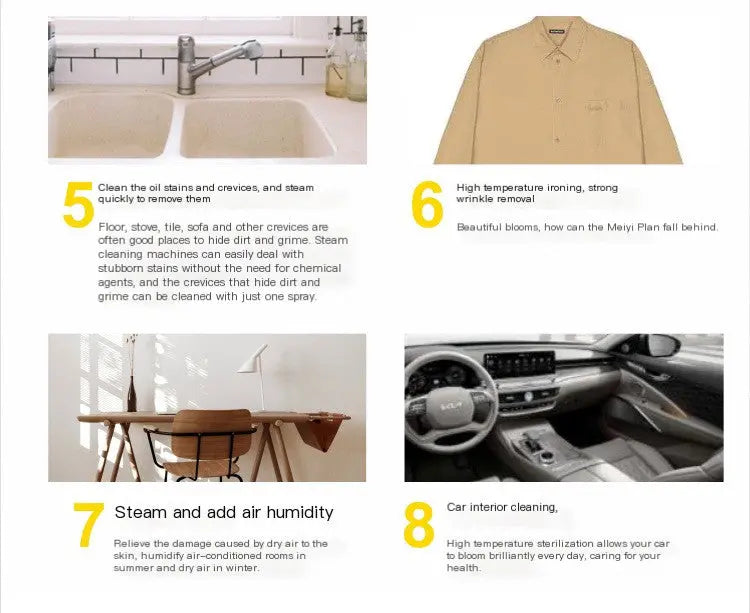 5 Clean the oil stains and crevices, and steam quickly to remove them

Floor, stove, tile, sofa and other crevices are often good places to hide dirt and grime. Steam cleaning machines can easily deal with stubborn stains without the need for chemical agents, and the crevices that hide dirt and grime can be cleaned with just one spray.

6 High temperature ironing, strong wrinkle removal

Beautiful blooms, how can the Meiyi Plan fall behind.

7 Steam and add air humidity

Relieve the damage caused by dry air to the skin, humidify air-conditioned rooms in summer and dry air in winter.

8 Car interior cleaning,

High temperature sterilization allows your car to bloom brilliantly every day, caring for your health.